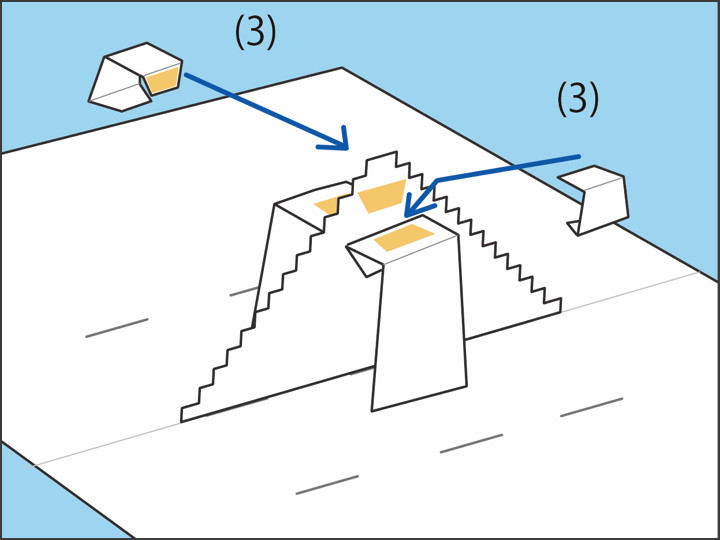 (3)

(3)